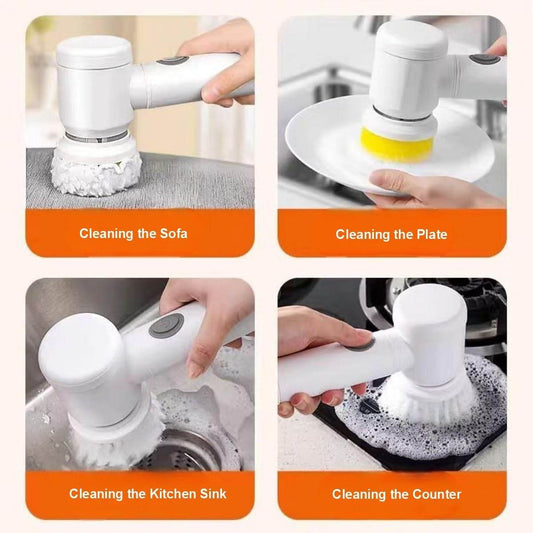 Cleaning the Sofa

Cleaning the Plate

Cleaning the Kitchen Sink

Cleaning the Counter