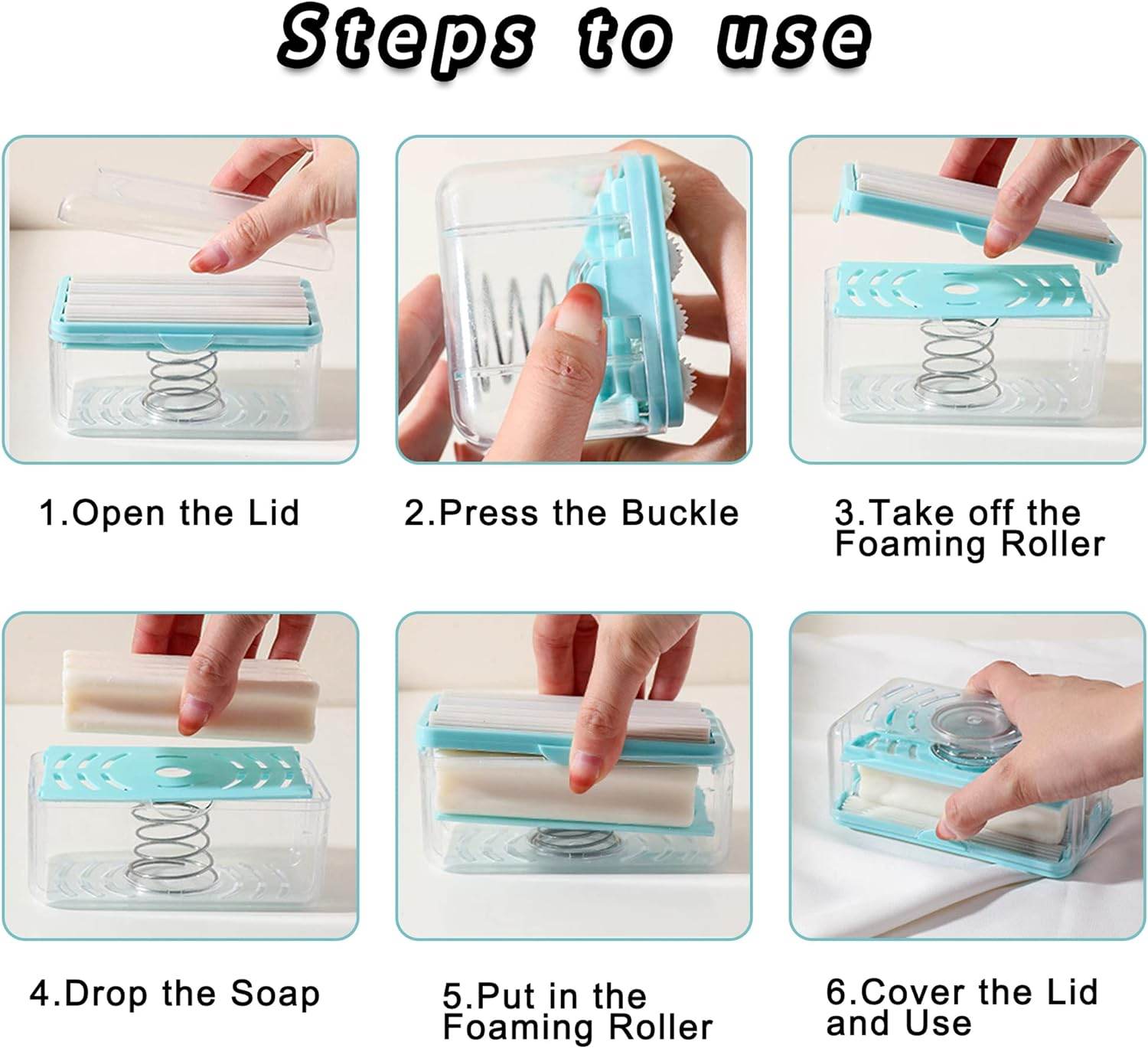 Steps to use

1.Open the Lid

2.Press the Buckle

3.Take off the Foaming Roller

4.Drop the Soap

5.Put in the Foaming Roller

6.Cover the Lid and Use