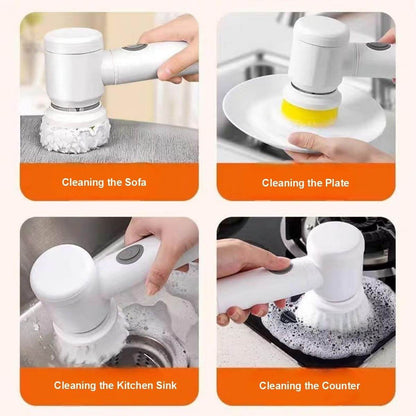 Cleaning the Sofa

Cleaning the Plate

Cleaning the Kitchen Sink

Cleaning the Counter