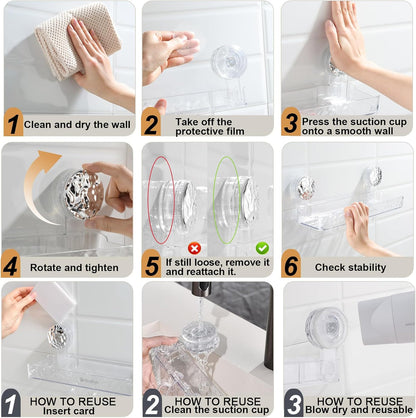 1 Clean and dry the wall

2 Take off the protective film

3 Press the suction cup onto a smooth wall

4 Rotate and tighten

5 If still loose, remove it and reattach it.

6 Check stability

1 HOW TO REUSE Insert card

2 HOW TO REUSE Clean the suction cup

3 HOW TO REUSE Blow dry and reusable